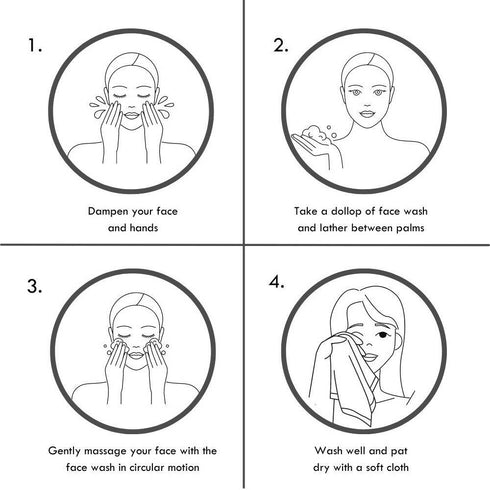 1.

Dampen your face and hands

2.

Take a dollop of face wash and lather between palms

3.

Gently massage your face with the face wash in circular motion

4.

Wash well and pat dry with a soft cloth